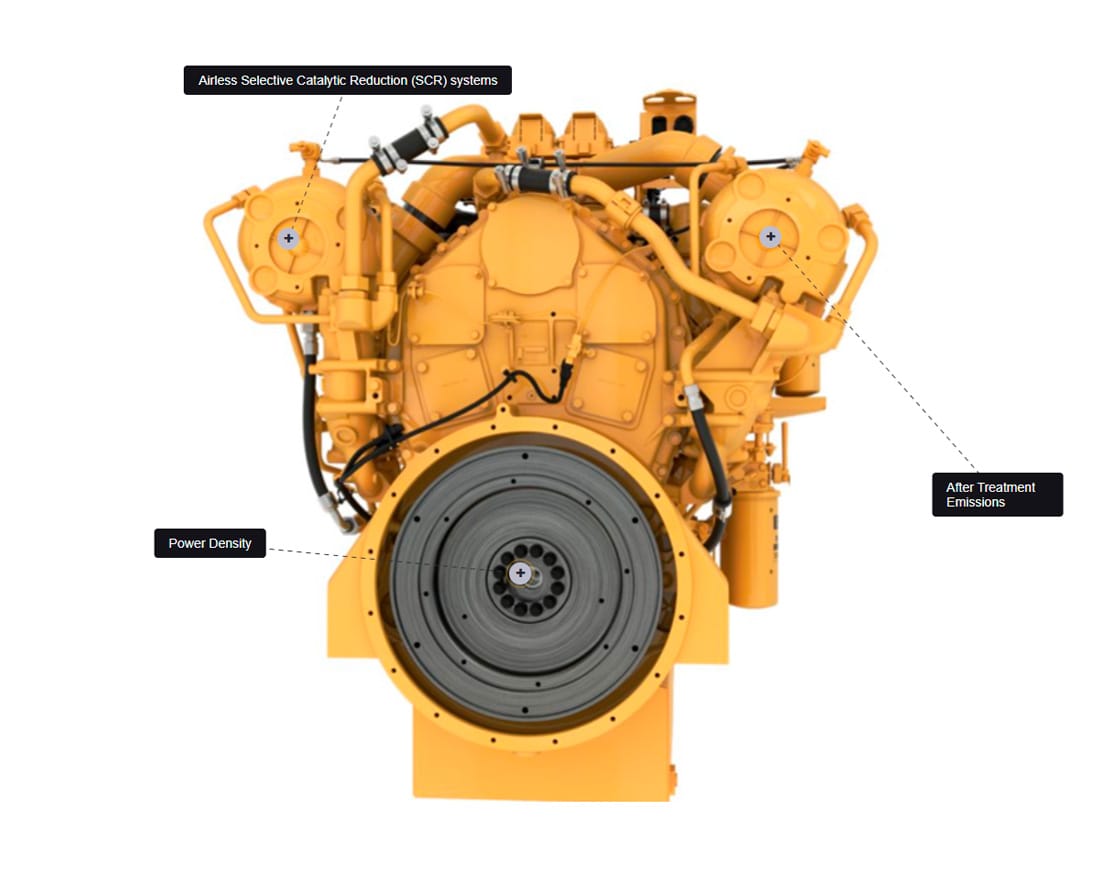 Airless Selective Catalytic Reduction (SCR) systems

After Treatment Emissions

Power Density